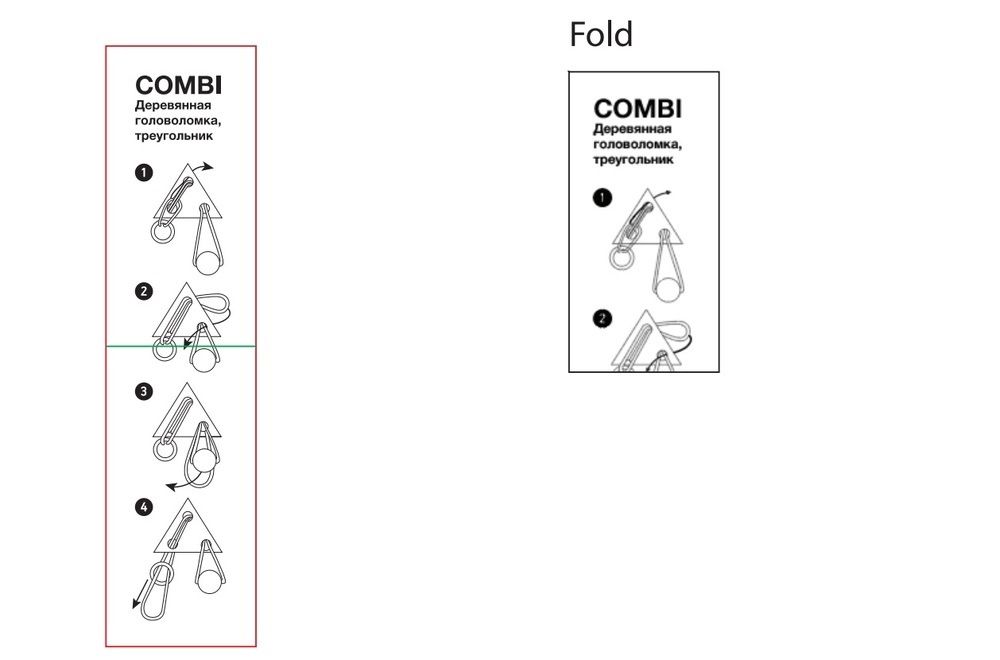 COMBI
Деревянная головоломка, треугольник

1

2

3

4

Fold

COMBI
Деревянная головоломка, треугольник

1

2